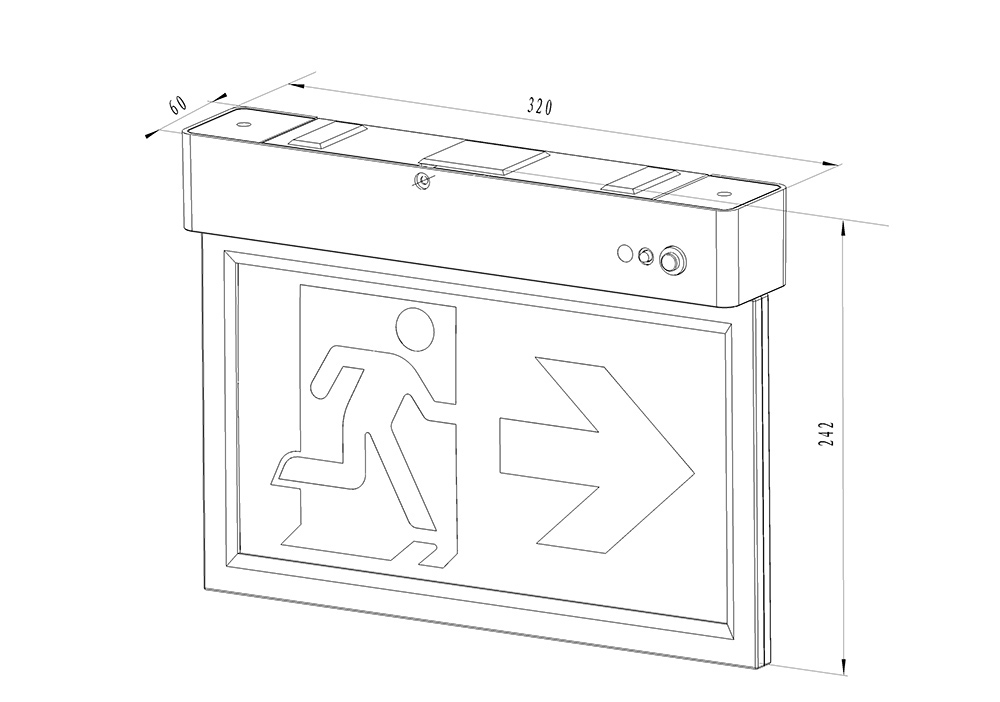 60
320
242