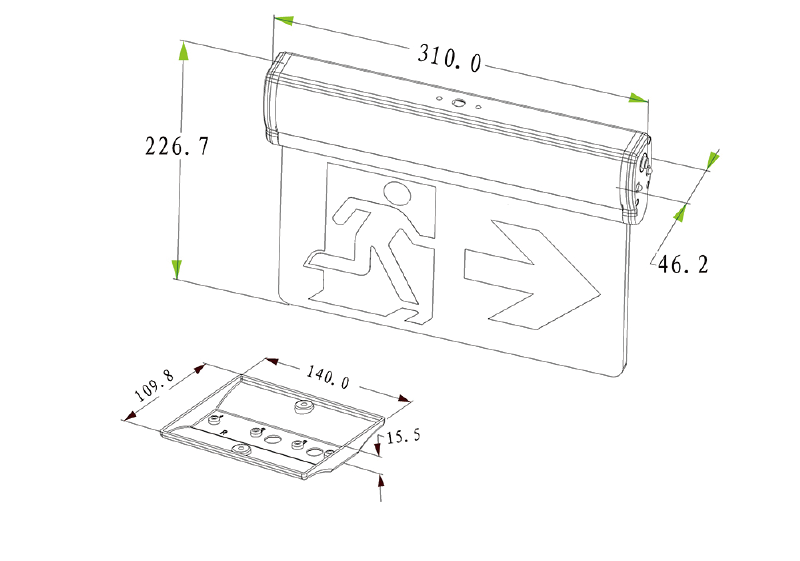 310.0

226.7

46.2

109.8

140.0

15.5