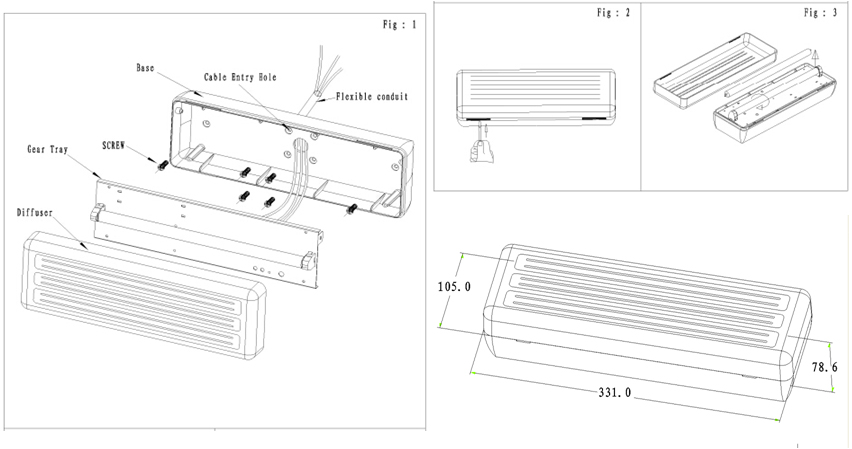 Fig : 1

Base

Cable Entry Hole

Flexible conduit

SCREW

Gear Tray

Diffuser

Fig : 2

Fig : 3

105.0

78.6

331.0