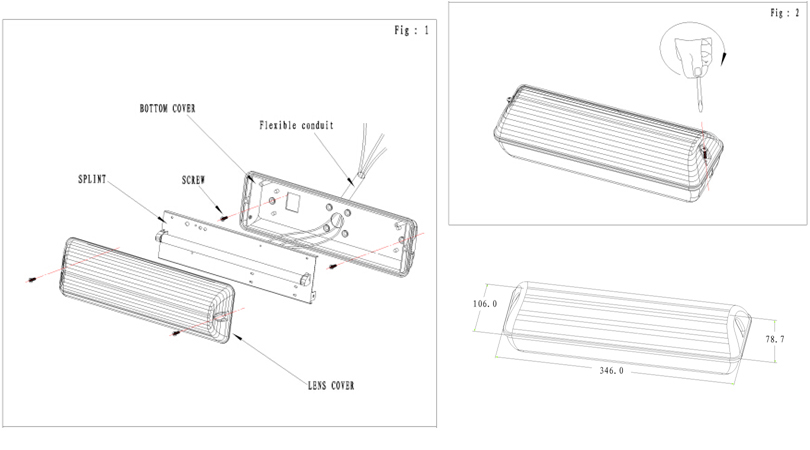 Fig : 1

BOTTOM COVER

Flexible conduit

SPLINT

SCREW

LENS COVER

Fig : 2

106.0

78.7

346.0