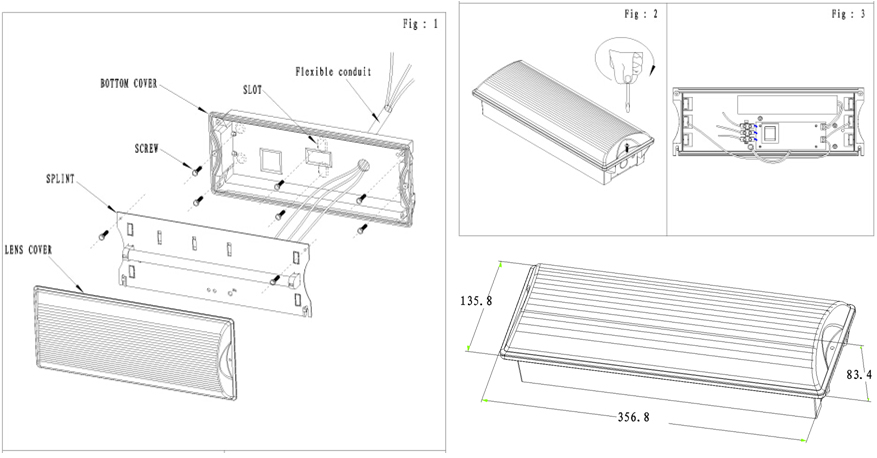 Fig : 1

Flexible conduit

BOTTOM COVER

SLOT

SCREW

SPLINT

LENS COVER

Fig : 2

Fig : 3

135.8

83.4

356.8