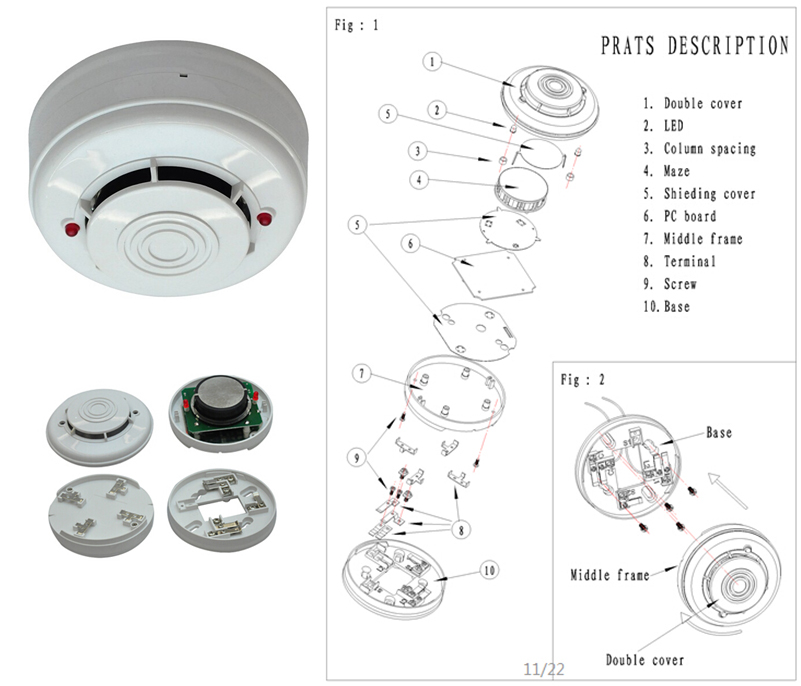 Fig : 1

PRATS DESCRIPTION

1. Double cover
2. LED
3. Column spacing
4. Maze
5. Shieding cover
6. PC board
7. Middle frame
8. Terminal
9. Screw
10. Base

1
2
5
3
4
5
6
7
9
8
10

Fig : 2

Base
Middle frame
Double cover

11/22